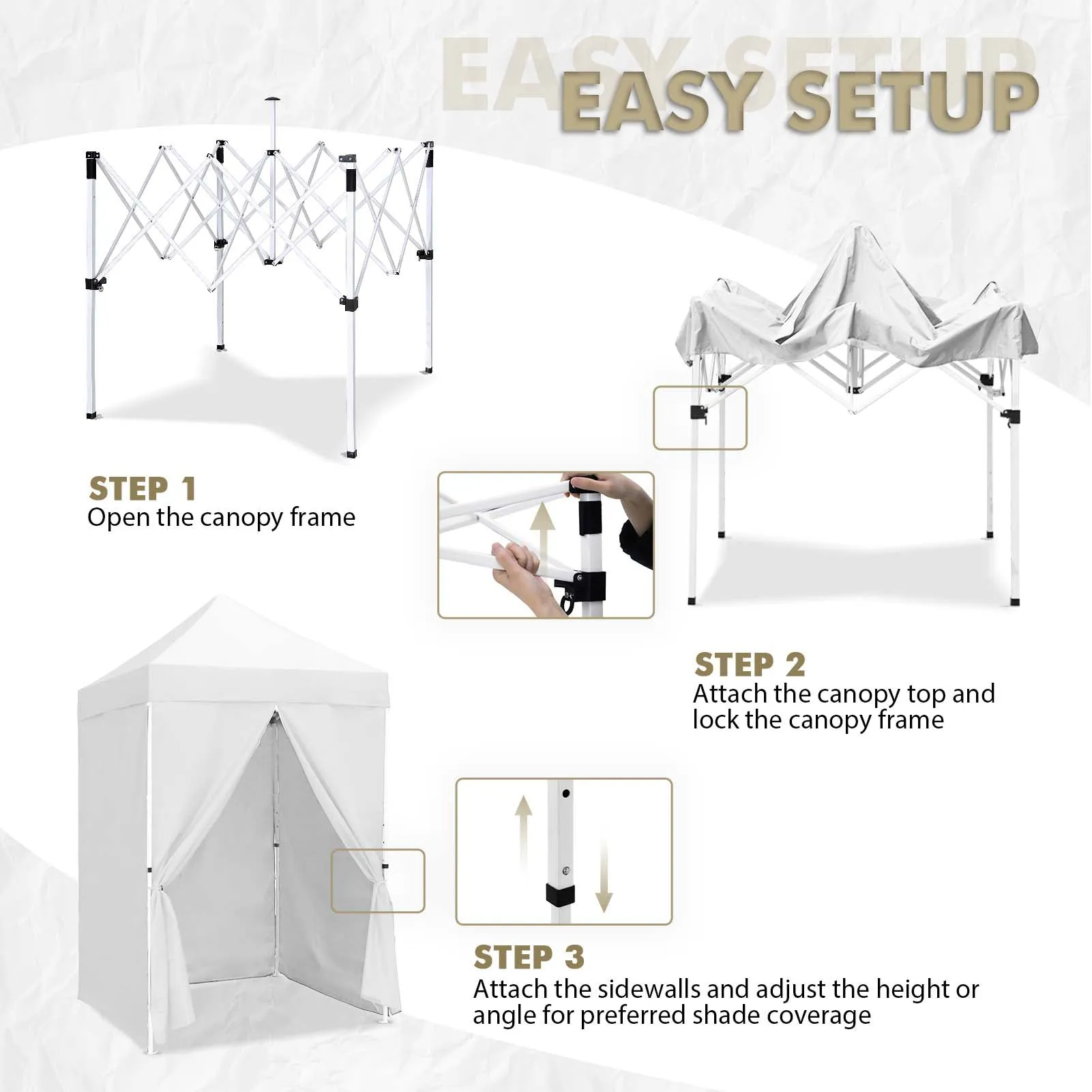 EASY SETUP

EASY SETUP

STEP 1
Open the canopy frame

STEP 2
Attach the canopy top and lock the canopy frame

STEP 3
Attach the sidewalls and adjust the height or angle for preferred shade coverage